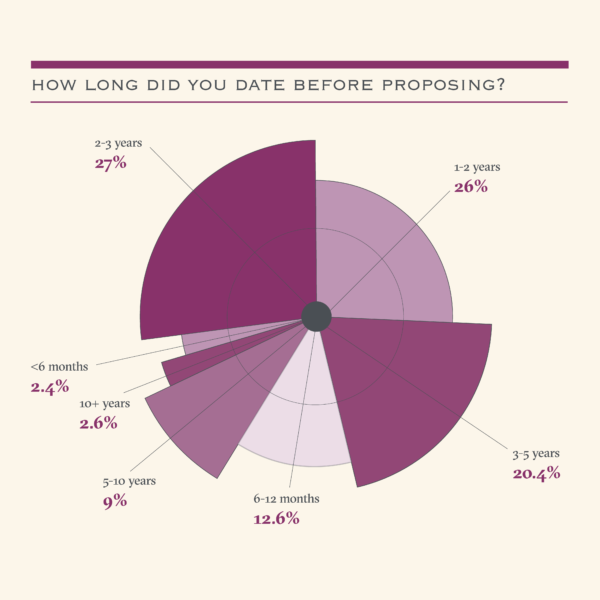 HOW LONG DID YOU DATE BEFORE PROPOSING?

2-3 years
27%

1-2 years
26%

<6 months
2.4%

10+ years
2.6%

5-10 years
9%

6-12 months
12.6%

3-5 years
20.4%