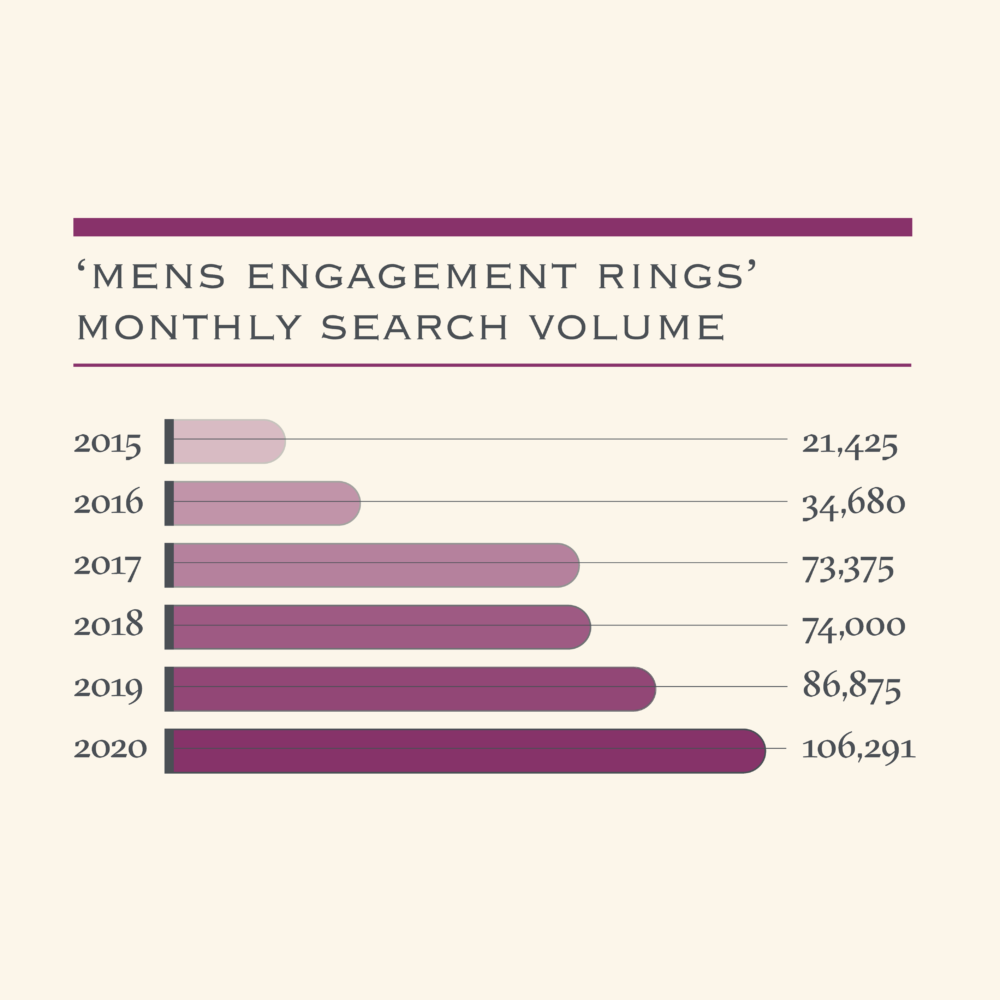 ‘MENS ENGAGEMENT RINGS’ MONTHLY SEARCH VOLUME

2015 21,425
2016 34,680
2017 73,375
2018 74,000
2019 86,875
2020 106,291