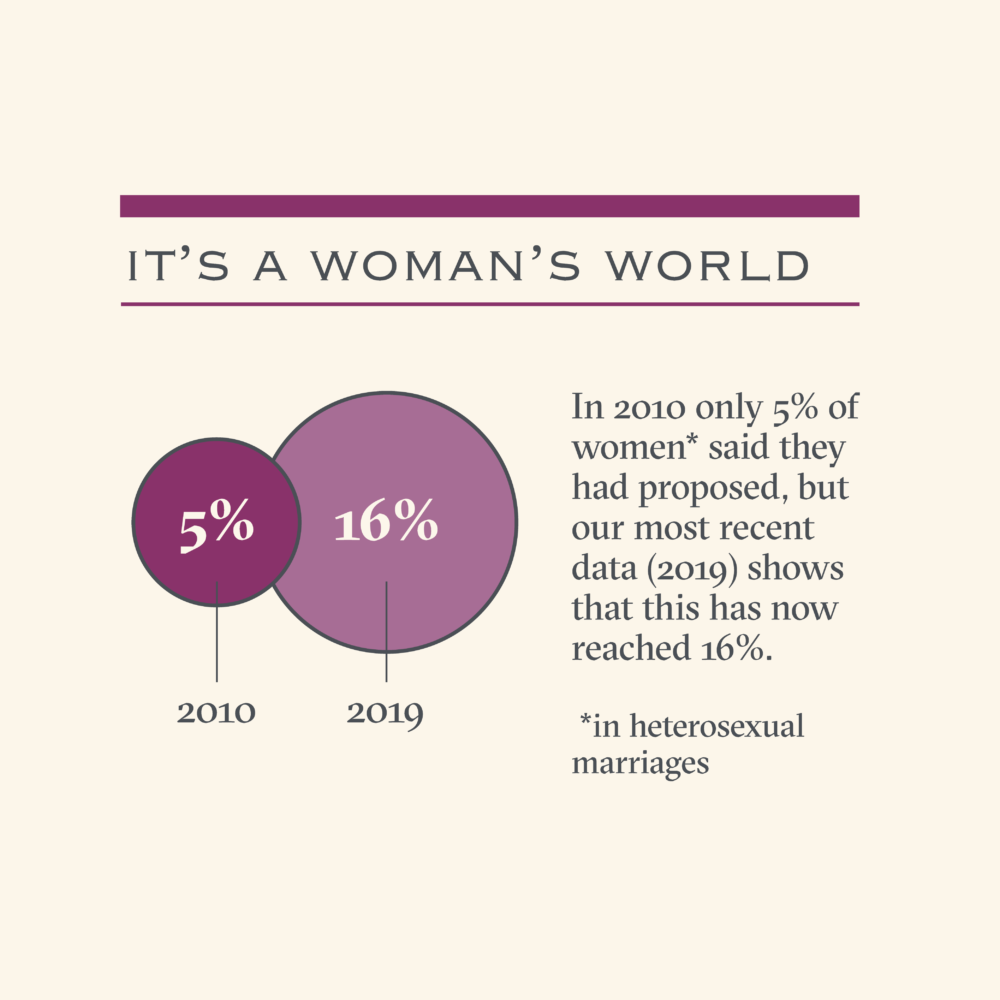 IT'S A WOMAN'S WORLD

5%

16%

2010

2019

In 2010 only 5% of women* said they had proposed, but our most recent data (2019) shows that this has now reached 16%.

*in heterosexual marriages